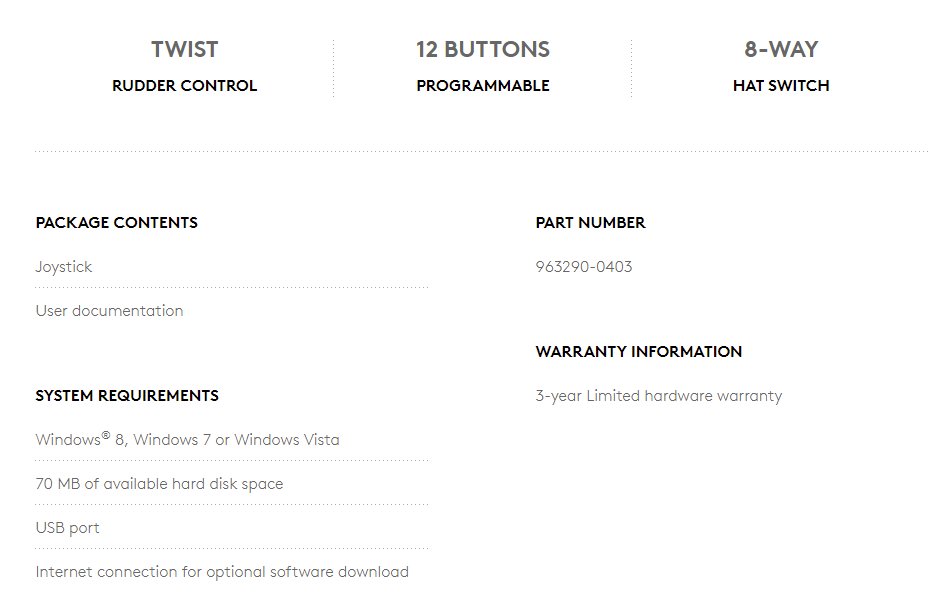 TWIST
RUDDER CONTROL

12 BUTTONS
PROGRAMMABLE

8-WAY
HAT SWITCH

PACKAGE CONTENTS

Joystick

User documentation

SYSTEM REQUIREMENTS

Windows® 8, Windows 7 or Windows Vista

70 MB of available hard disk space

USB port

Internet connection for optional software download

PART NUMBER

963290-0403

WARRANTY INFORMATION

3-year Limited hardware warranty